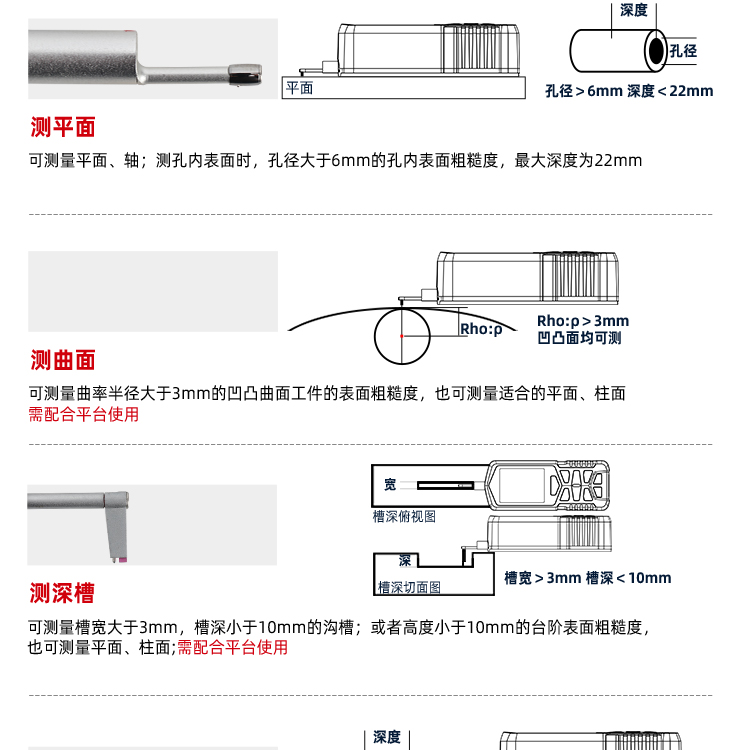 平面

深度

孔径

孔径＞6mm 深度＜22mm

测平面

可测量平面、轴；测孔内表面时，孔径大于6mm的孔内表面粗糙度，最大深度为22mm

Rho:ρ

Rho:ρ＞3mm
凹凸面均可测

测曲面

可测量曲率半径大于3mm的凹凸曲面工件的表面粗糙度，也可测量适合的平面、柱面
需配合平台使用

宽

槽深俯视图

深

槽深切面图

槽宽＞3mm 槽深＜10mm

测深槽

可测量槽宽大于3mm，槽深小于10mm的沟槽；或者高度小于10mm的台阶表面粗糙度，也可测量平面、柱面;需配合平台使用

深度