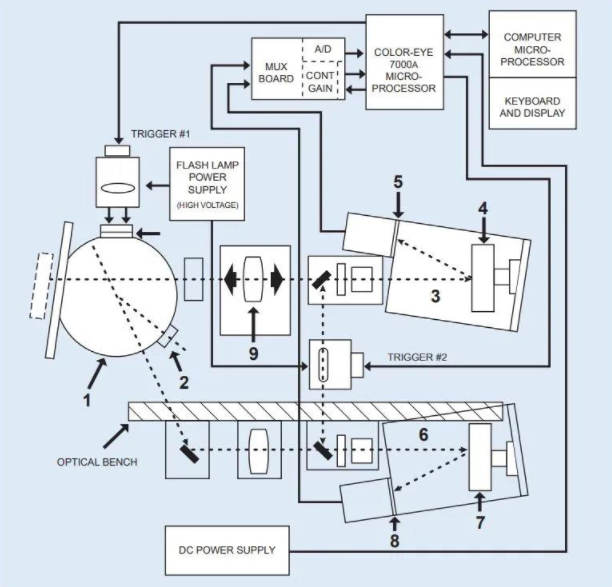 MUX BOARD
A/D
CONT GAIN
COLOR-EYE 7000A MICRO-PROCESSOR
COMPUTER MICRO-PROCESSOR
KEYBOARD AND DISPLAY
TRIGGER #1
FLASH LAMP POWER SUPPLY (HIGH VOLTAGE)
5
4
3
9
TRIGGER #2
2
1
6
OPTICAL BENCH
7
8
DC POWER SUPPLY